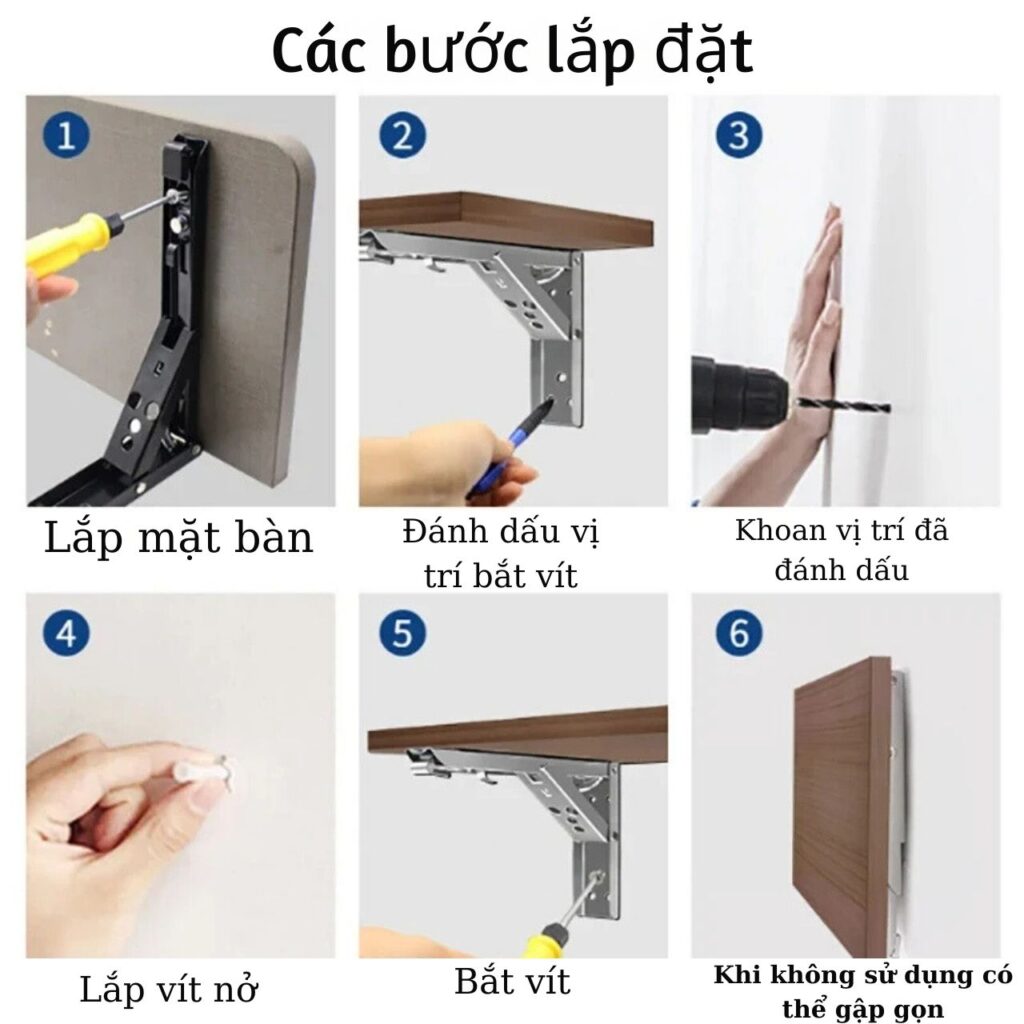 Các bước lắp đặt

1
Lắp mặt bàn

2
Đánh dấu vị trí bắt vít

3
Khoan vị trí đã đánh dấu

4
Lắp vít nở

5
Bắt vít

6
Khi không sử dụng có thể gập gọn